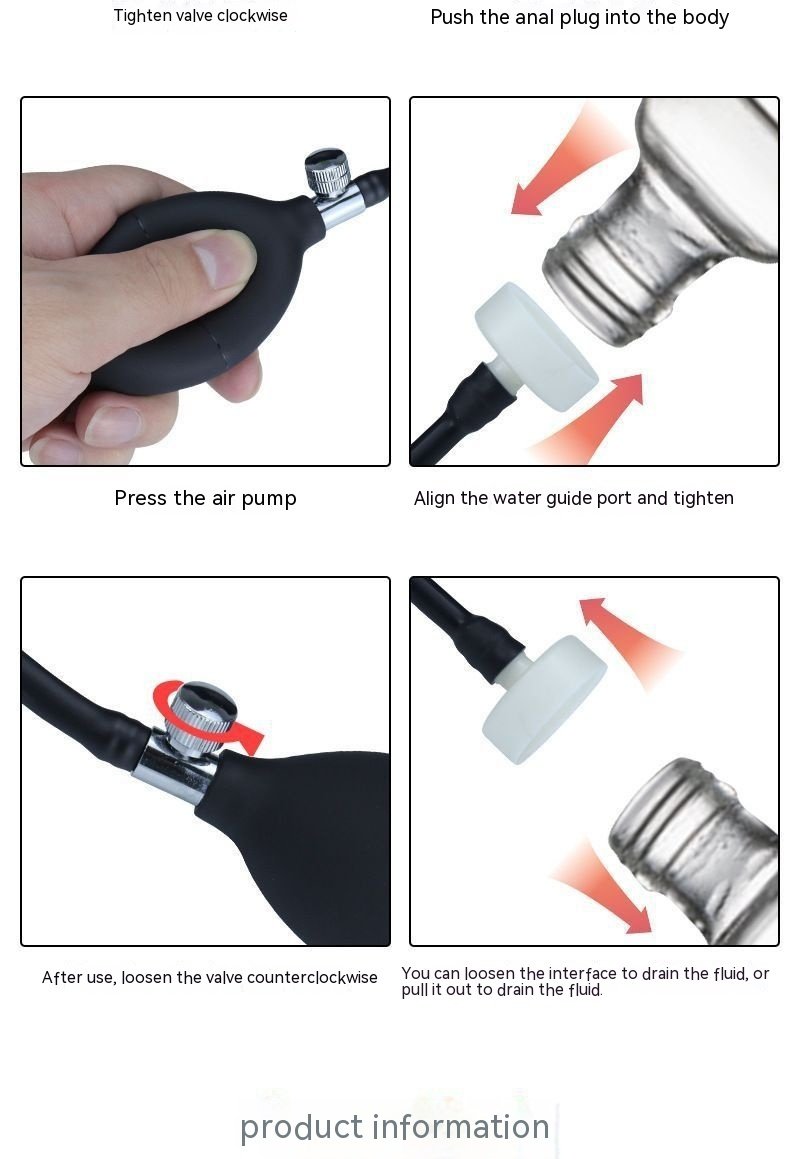 Tighten valve clockwise

Push the anal plug into the body

Press the air pump

Align the water guide port and tighten

After use, loosen the valve counterclockwise

You can loosen the interface to drain the fluid, or pull it out to drain the fluid.

product information