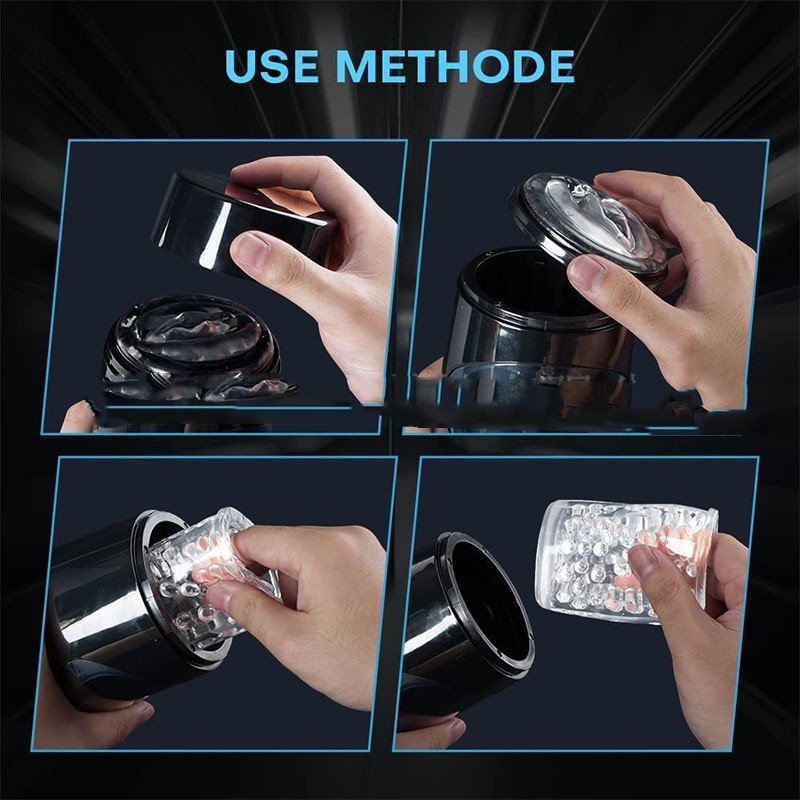 USE METHODE