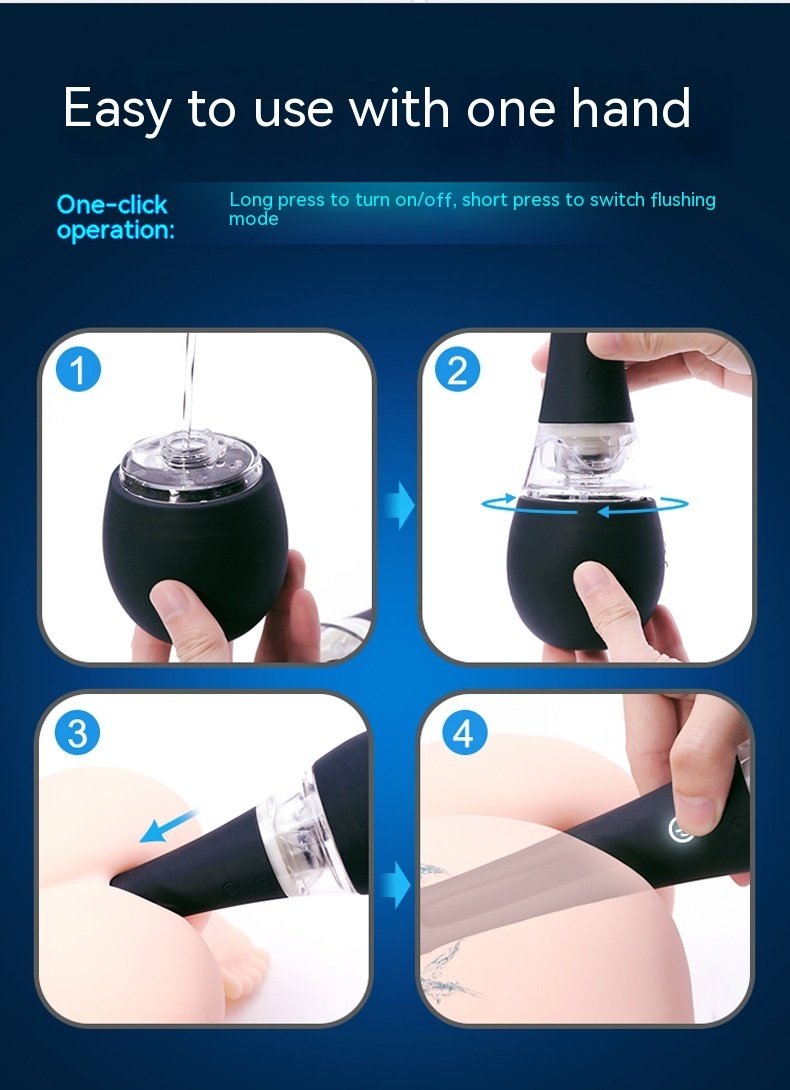 Easy to use with one hand

One-click operation:

Long press to turn on/off, short press to switch flushing mode

1

2

3

4